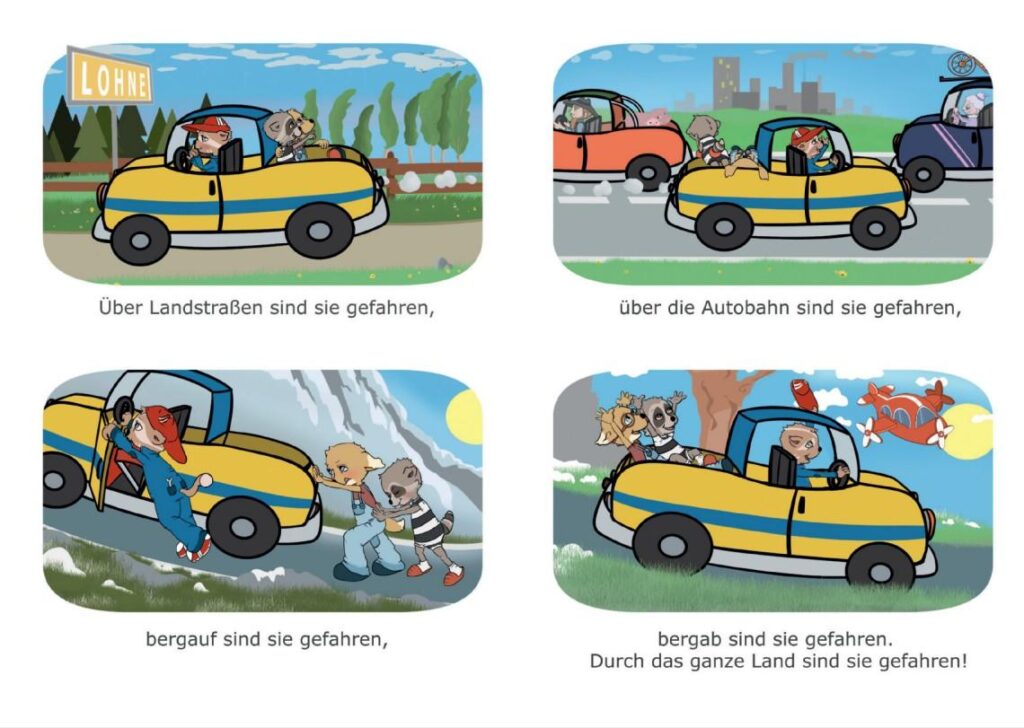 LOHNE

Über Landstraßen sind sie gefahren,

über die Autobahn sind sie gefahren,

bergauf sind sie gefahren,

bergab sind sie gefahren.
Durch das ganze Land sind sie gefahren!